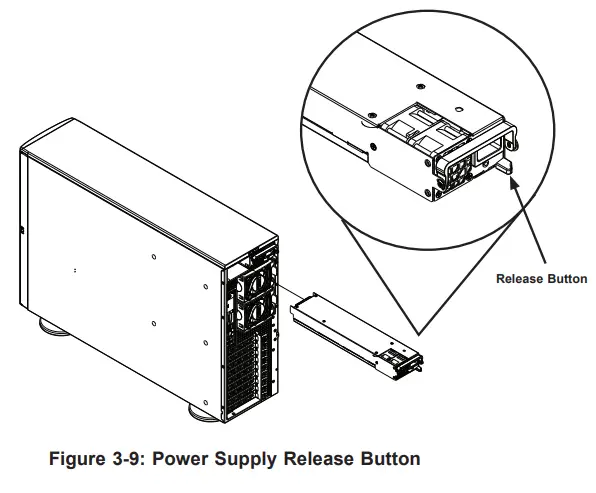 Release Button

Figure 3-9: Power Supply Release Button