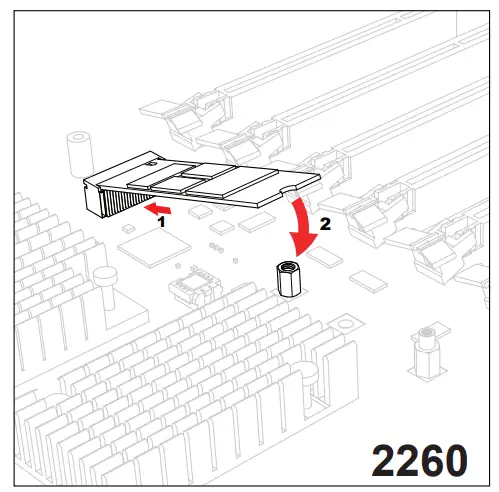 1
2
2260