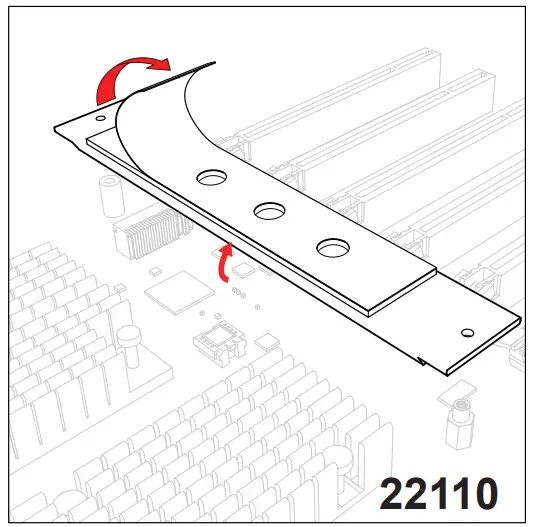 22110