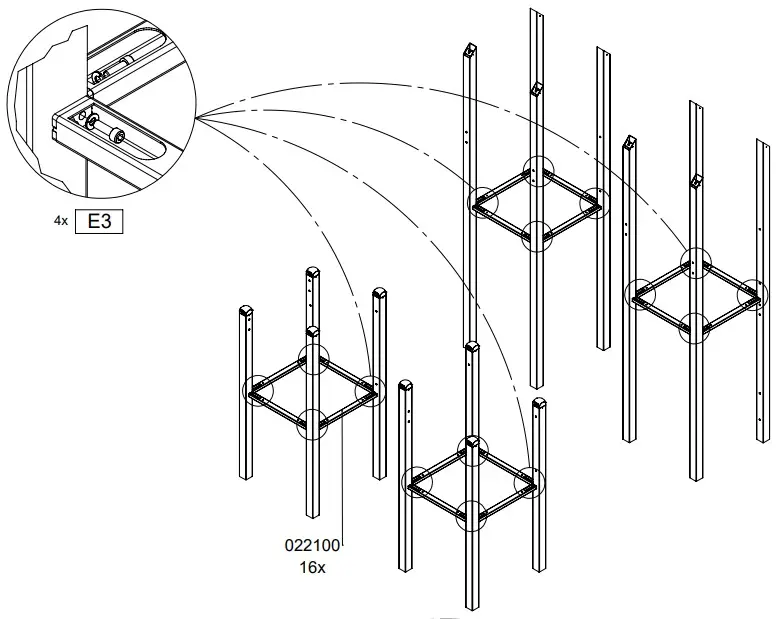 4x E3

022100
16x