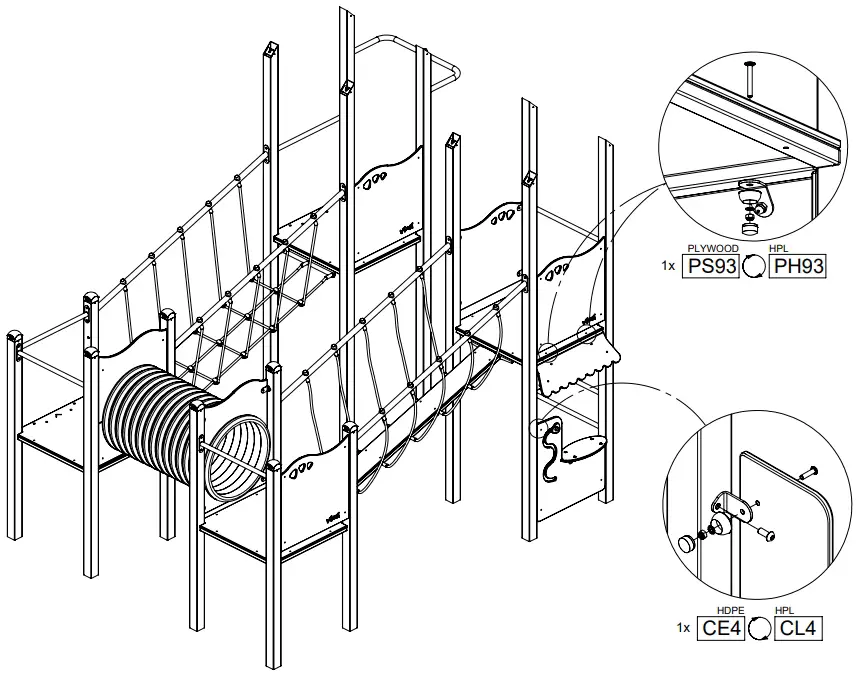 PLYWOOD HPL
1x PS93 PH93

HDPE HPL
1x CE4 CL4