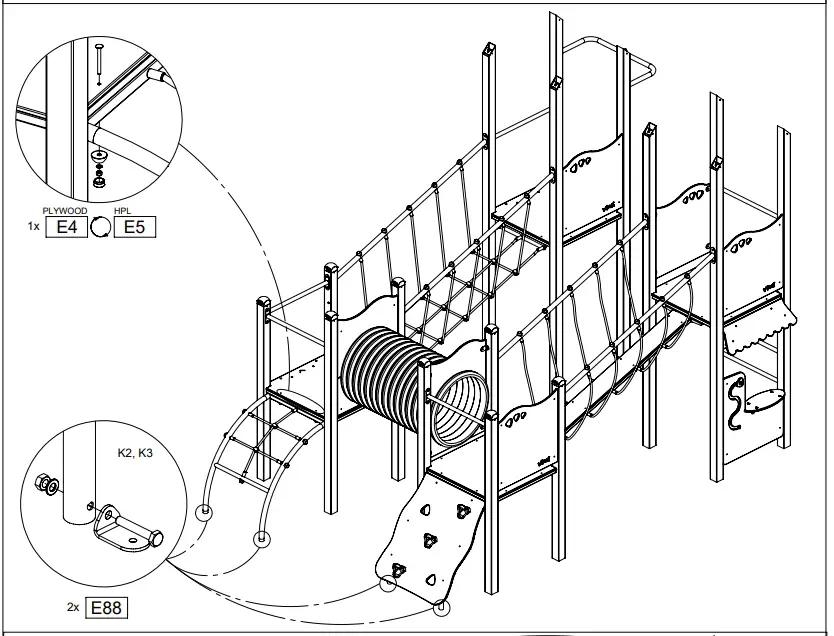 PLYWOOD HPL
1x E4 E5

K2, K3

2x E88