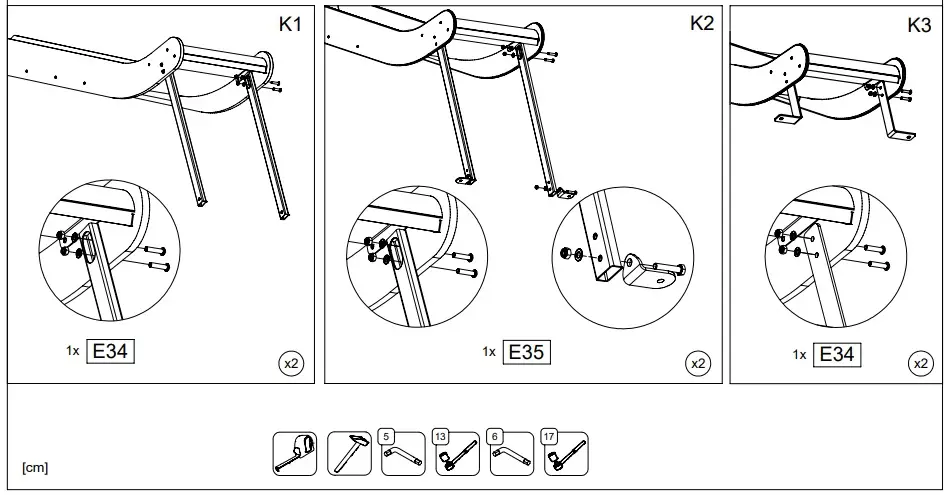 K1

1x E34

x2

K2

1x E35

x2

K3

1x E34

x2

[cm]

5

13

6

17