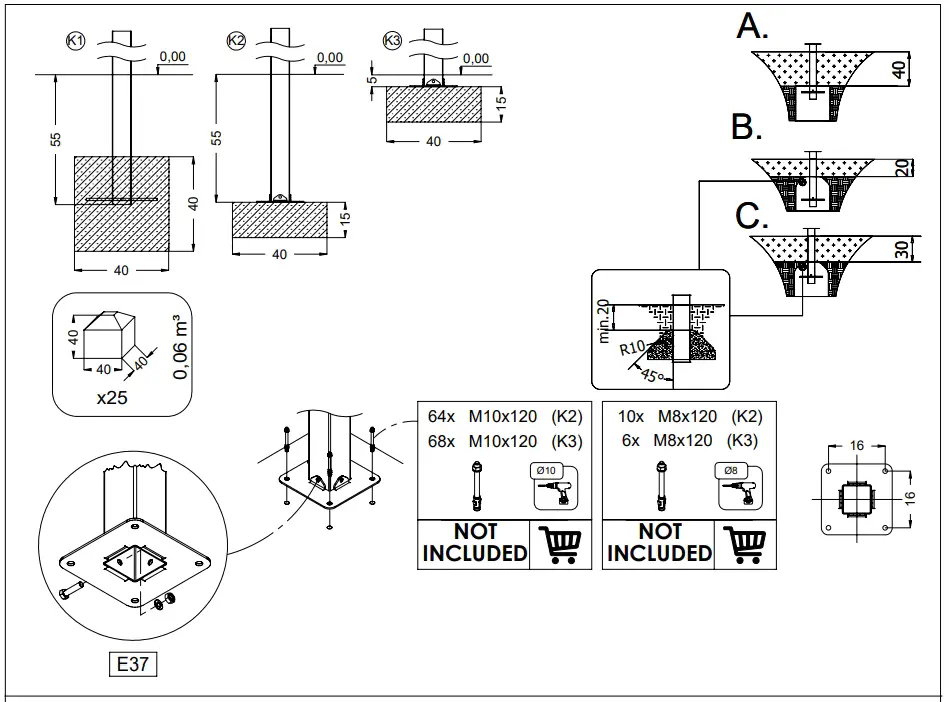 K1
0,00
55
40
40

K2
0,00
55
15
40

K3
0,00
5
15
40

A.
40

B.
20

C.
30

min.20
R10
45°

40
40
40
0,06 m³
x25

64x M10x120 (K2)
68x M10x120 (K3)
Ø10
NOT INCLUDED

10x M8x120 (K2)
6x M8x120 (K3)
Ø8
NOT INCLUDED

16
16

E37