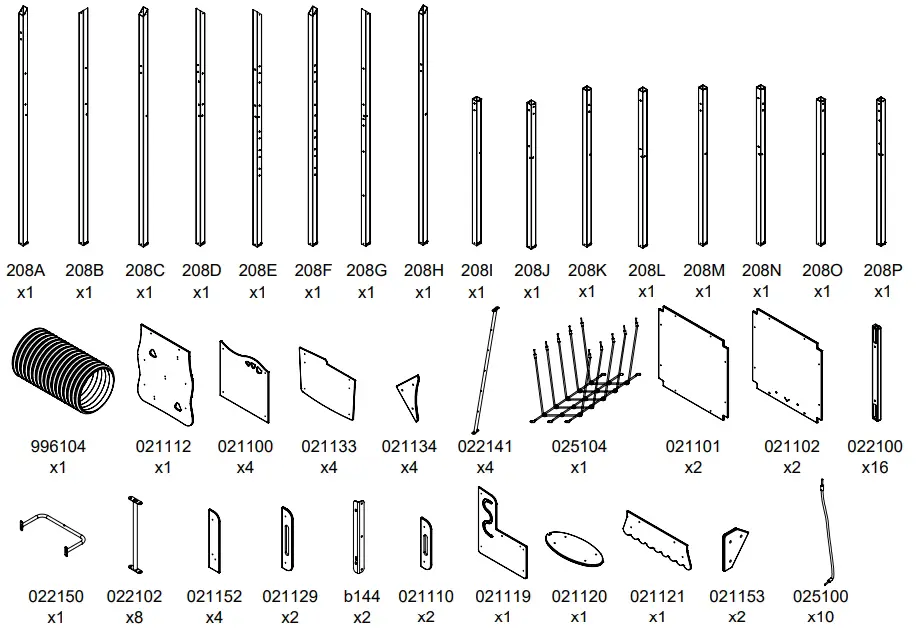 208A x1
208B x1
208C x1
208D x1
208E x1
208F x1
208G x1
208H x1
208I x1
208J x1
208K x1
208L x1
208M x1
208N x1
208O x1
208P x1

996104 x1
021112 x1
021100 x4
021133 x4
021134 x4
022141 x4
025104 x1
021101 x2
021102 x2
022100 x16

022150 x1
022102 x8
021152 x4
021129 x2
b144 x2
021110 x2
021119 x1
021120 x1
021121 x1
021153 x2
025100 x10