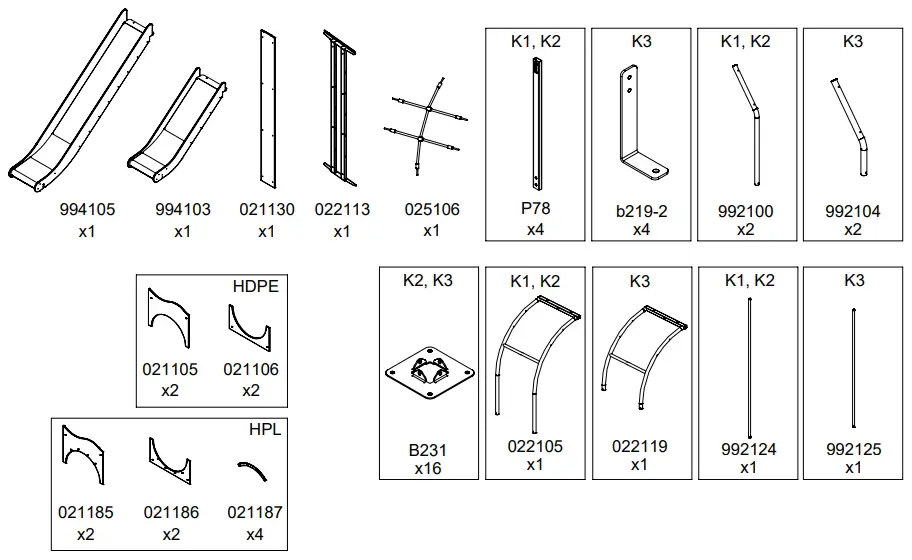 994105
x1

994103
x1

021130
x1

022113
x1

025106
x1

K1, K2
P78
x4

K3
b219-2
x4

K1, K2
992100
x2

K3
992104
x2

HDPE
021105
x2

021106
x2

HPL
021185
x2

021186
x2

021187
x4

K2, K3
B231
x16

K1, K2
022105
x1

K3
022119
x1

K1, K2
992124
x1

K3
992125
x1