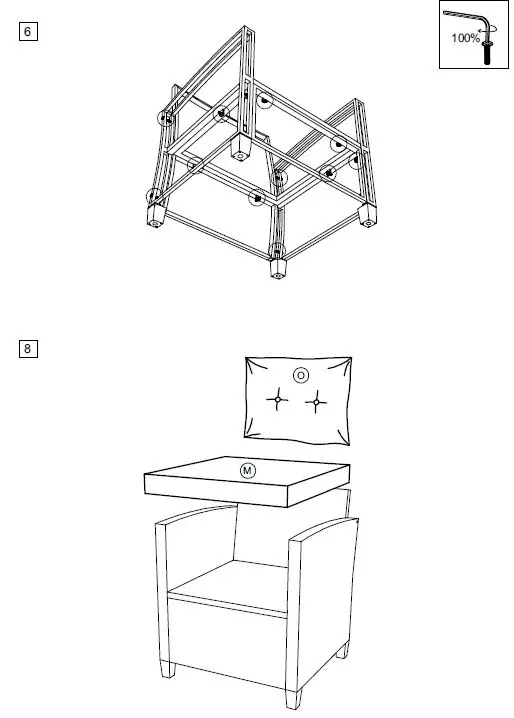 6

100%

8

O

M