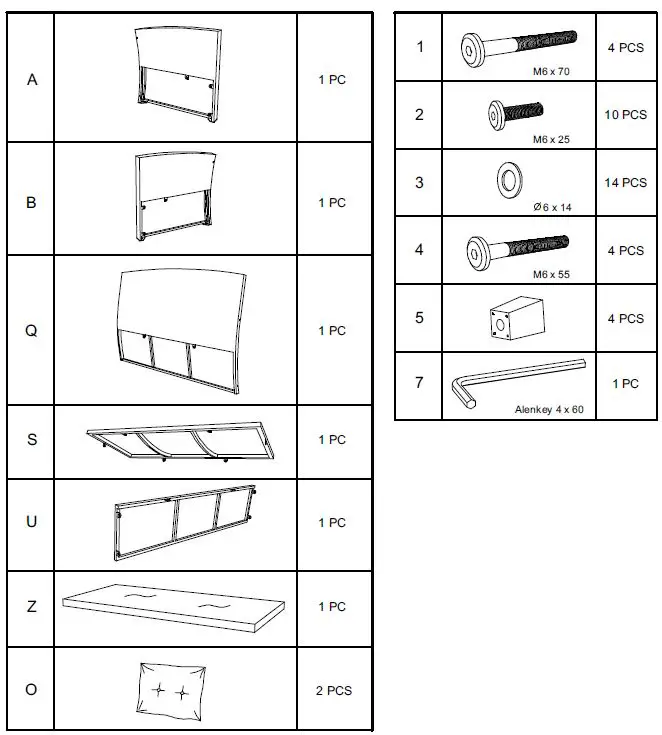 | A | | 1 PC |
|---|---|---|
| B | | 1 PC |
| Q | | 1 PC |
| S | | 1 PC |
| U | | 1 PC |
| Z | | 1 PC |
| O | | 2 PCS |

| 1 | M6 x 70 | 4 PCS |
|---|---|---|
| 2 | M6 x 25 | 10 PCS |
| 3 | Ø6 x 14 | 14 PCS |
| 4 | M6 x 55 | 4 PCS |
| 5 | | 4 PCS |
| 7 | Alenkey 4 x 60 | 1 PC |