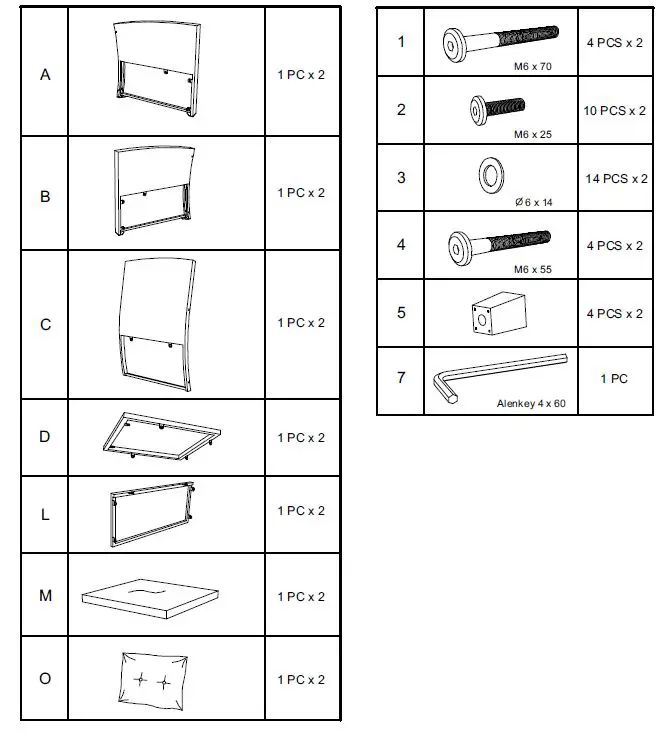 | A |  | 1 PC x 2 |
|---|---|---|
| B |  | 1 PC x 2 |
| C |  | 1 PC x 2 |
| D |  | 1 PC x 2 |
| L |  | 1 PC x 2 |
| M |  | 1 PC x 2 |
| O |  | 1 PC x 2 |

| 1 | M6 x 70 | 4 PCS x 2 |
|---|---|---|
| 2 | M6 x 25 | 10 PCS x 2 |
| 3 | Ø 6 x 14 | 14 PCS x 2 |
| 4 | M6 x 55 | 4 PCS x 2 |
| 5 |  | 4 PCS x 2 |
| 7 | Alenkey 4 x 60 | 1 PC |