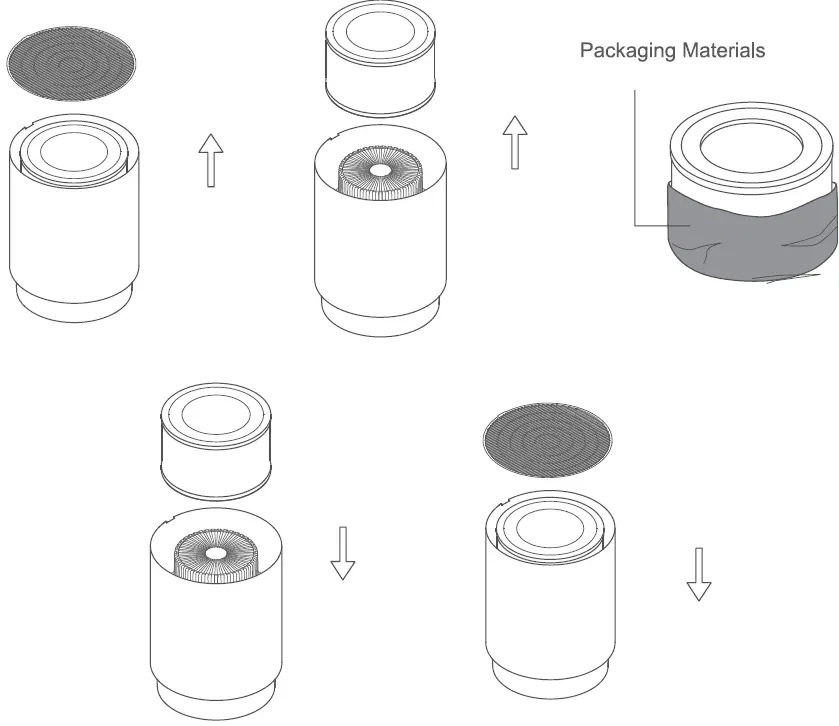 Packaging Materials