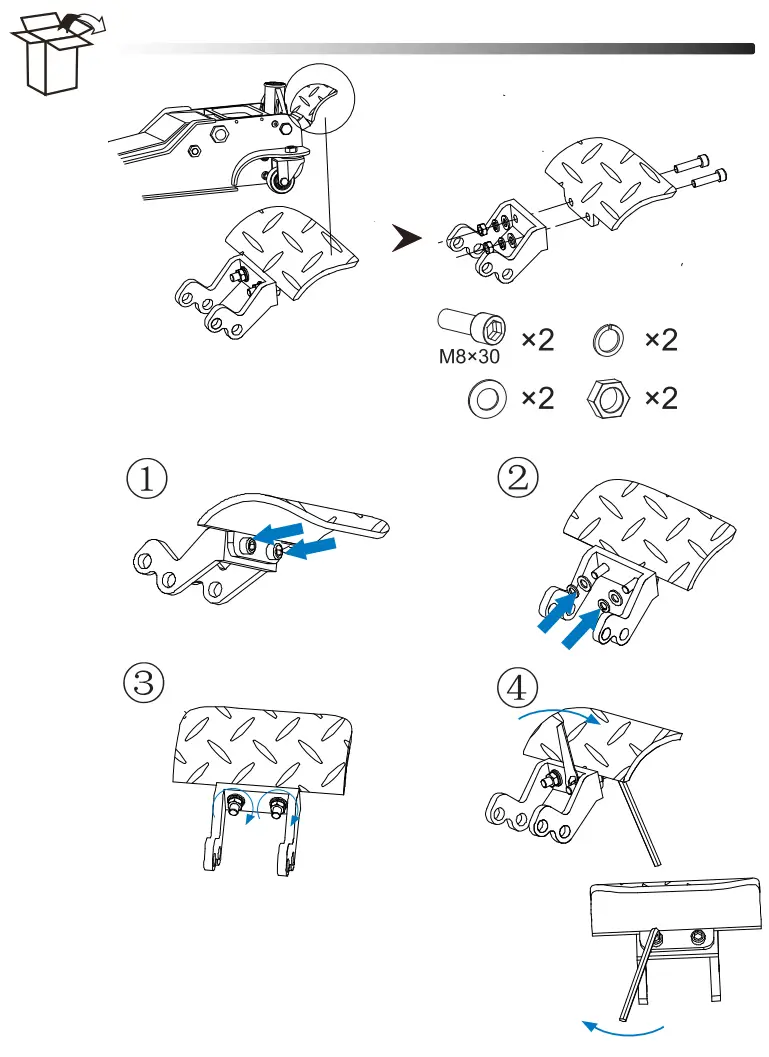 M8×30 ×2 ×2

×2 ×2

①

②

③

④