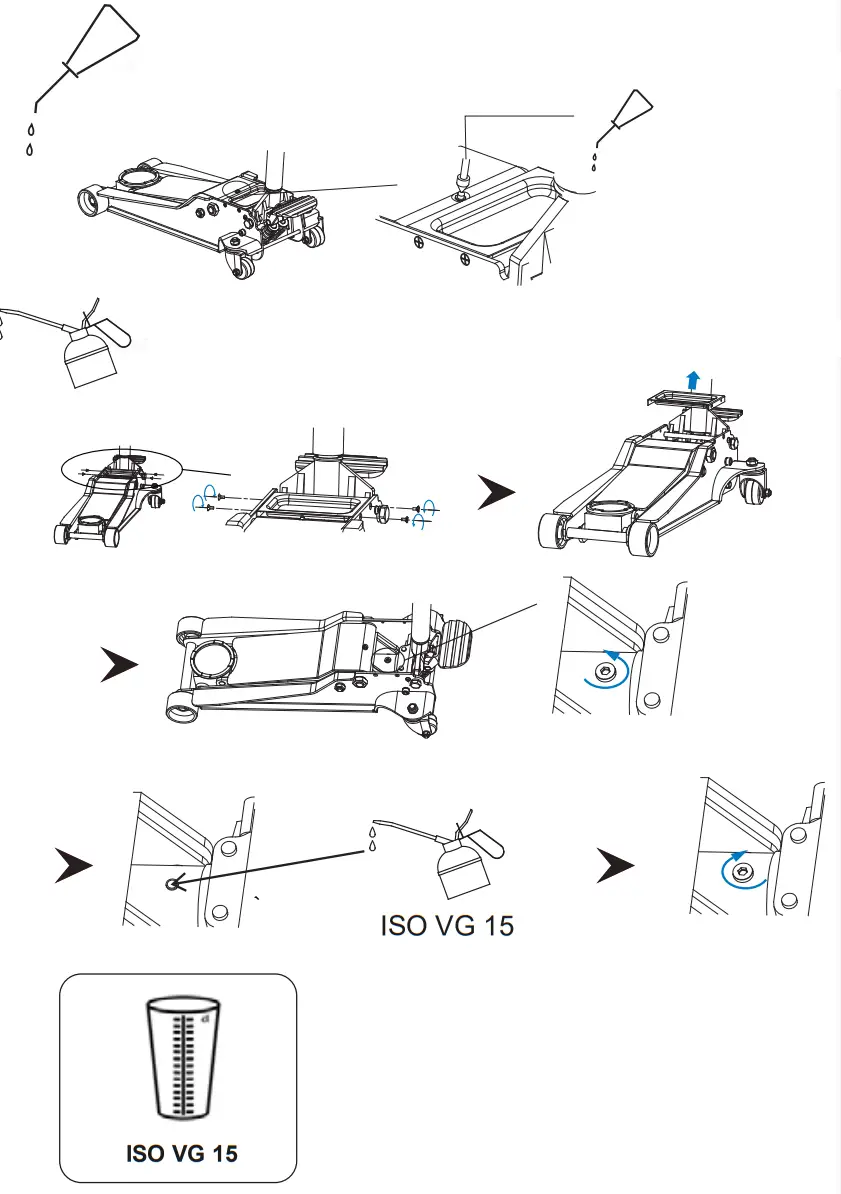 ISO VG 15

dl

ISO VG 15