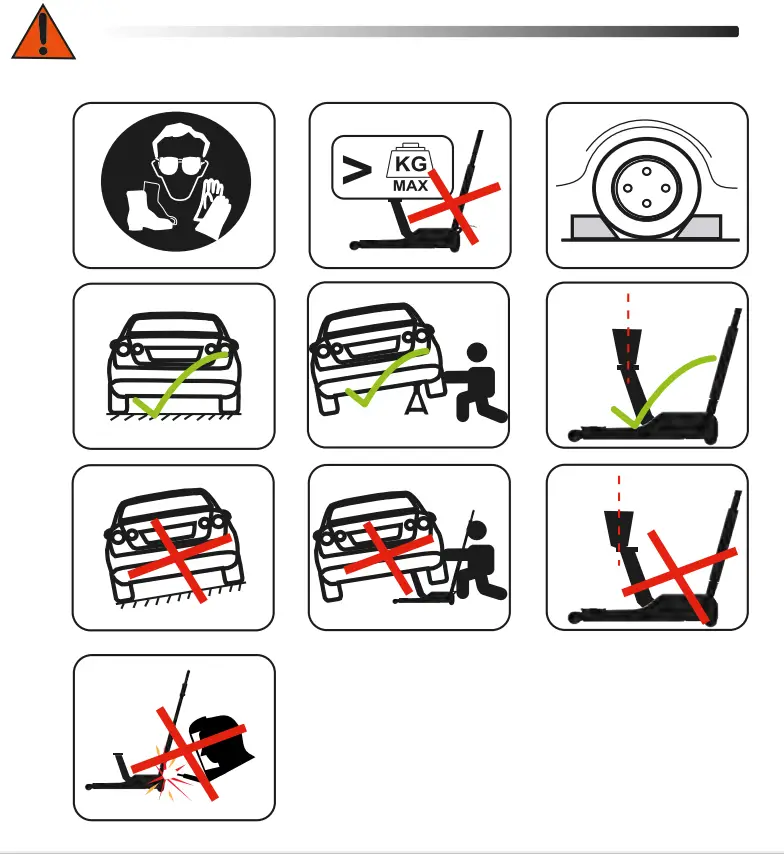 >
KG
MAX