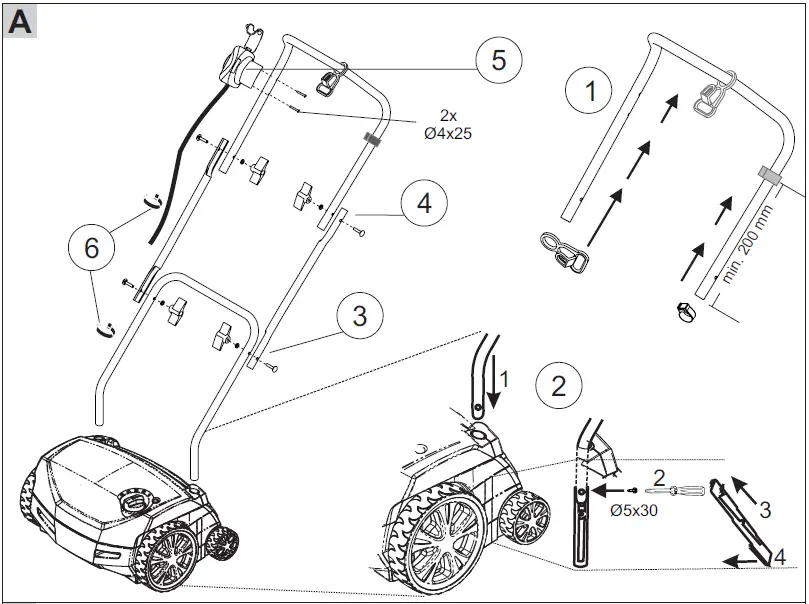 A

5

2x
Ø4x25

4

6

3

1

min. 200 mm

1

2

2

Ø5x30

3

4