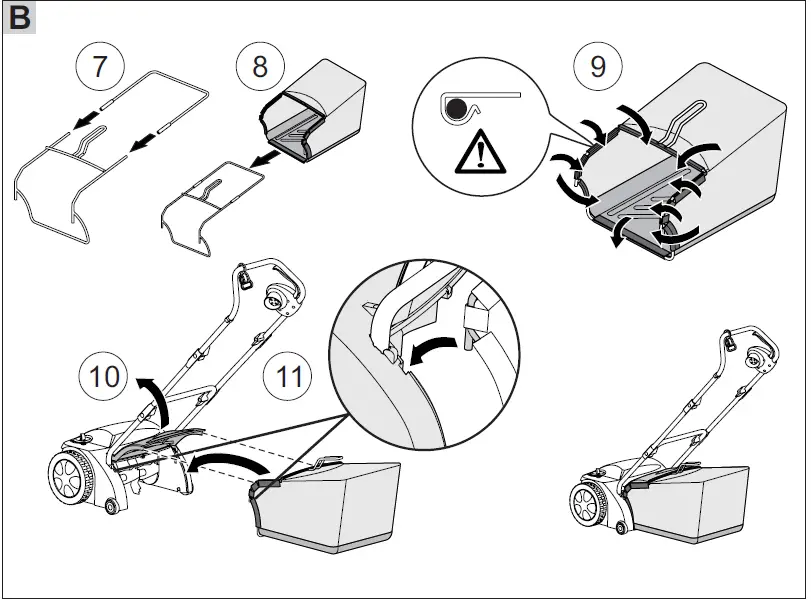 B

7

8

9

10

11