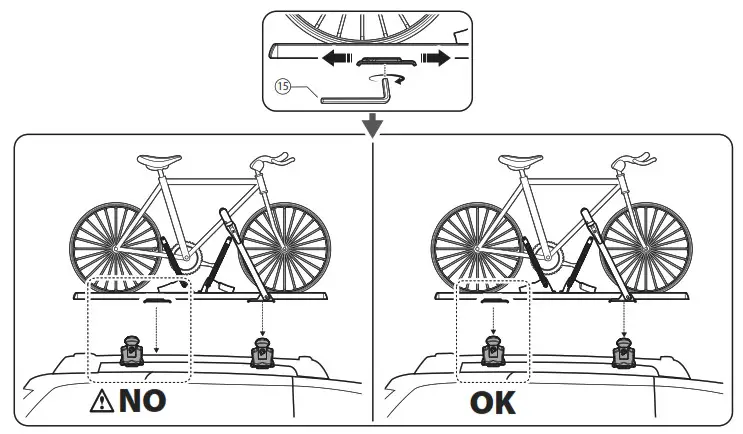 15

NO

OK