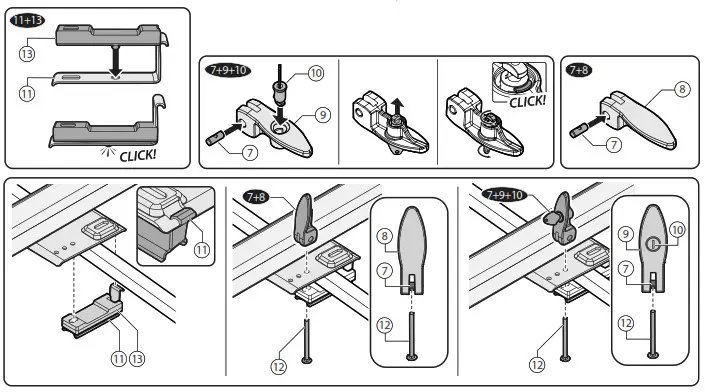 11+13
13
11
CLICK!
7+9+10
10
9
7
CLICK!
7+8
8
7
11
11
13
7+8
8
7
12
12
7+9+10
9
10
7
12
12