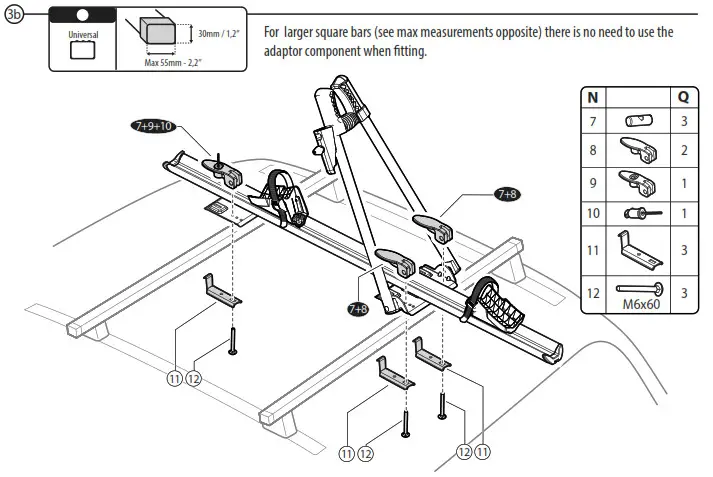 3b

Universal

30mm / 1,2"

Max 55mm - 2,2"

For larger square bars (see max measurements opposite) there is no need to use the adaptor component when fitting.

7+9+10

7+8

7+8

11 12

11 12

12 11

| N | | Q |
|---|---|---|
| 7 | | 3 |
| 8 | | 2 |
| 9 | | 1 |
| 10 | | 1 |
| 11 | | 3 |
| 12 | M6x60 | 3 |