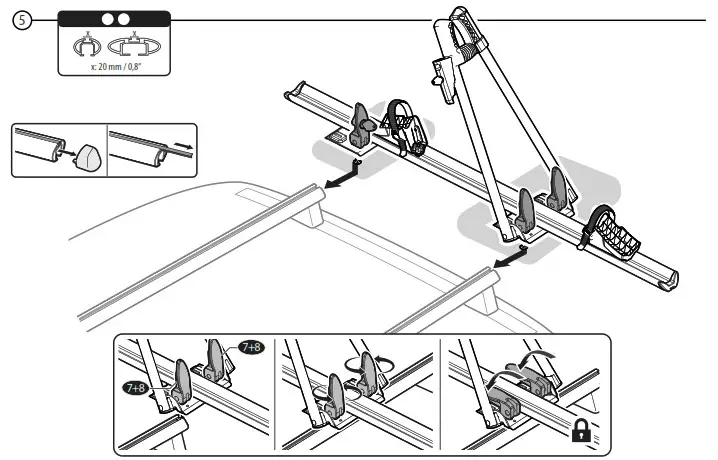 5

x
x
x: 20 mm / 0,8"

7+8
7+8