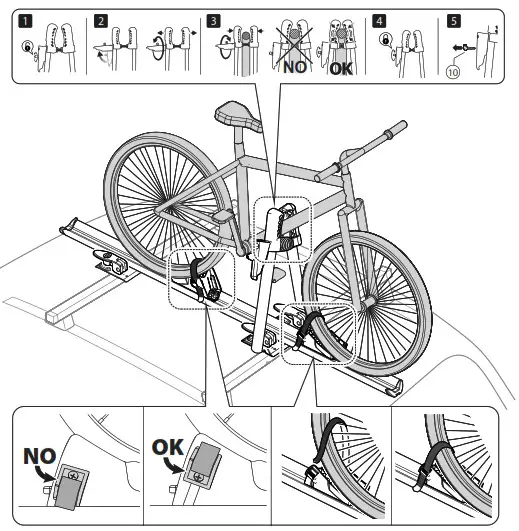 1
2
3
NO
OK
4
5
10
NO
OK