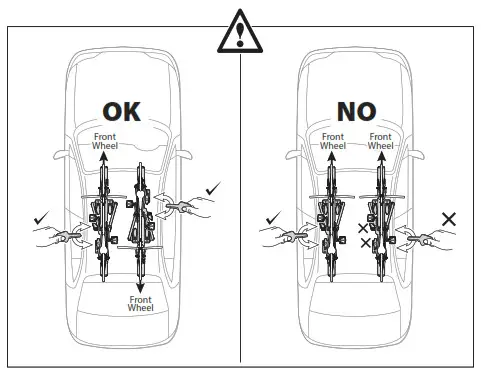 OK

Front Wheel

Front Wheel

NO

Front Wheel

Front Wheel