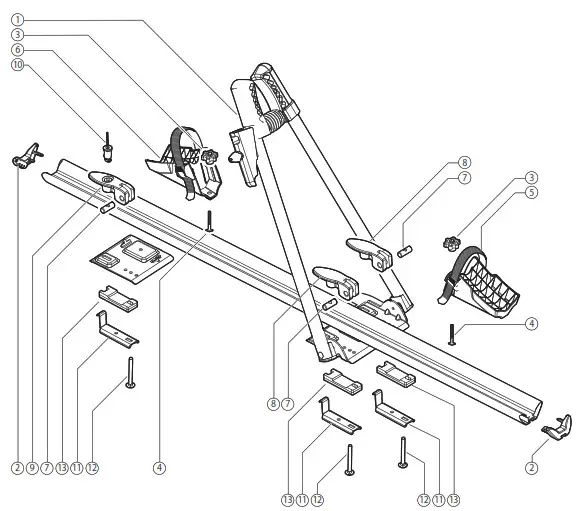 1
3
6
10
8
7
3
5
4
8
7
2
9
7
13
11
12
4
13
11
12
12
11
13
2