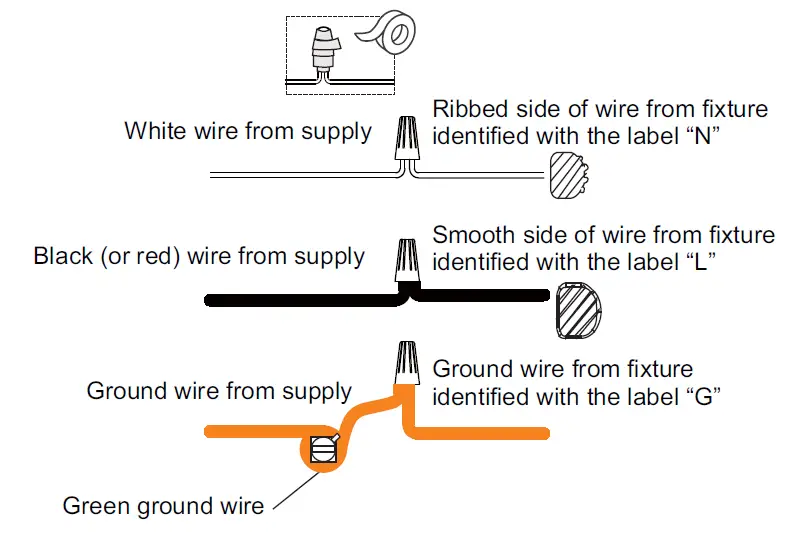 White wire from supply

Ribbed side of wire from fixture identified with the label “N”

Black (or red) wire from supply

Smooth side of wire from fixture identified with the label “L”

Ground wire from supply

Ground wire from fixture identified with the label “G”

Green ground wire