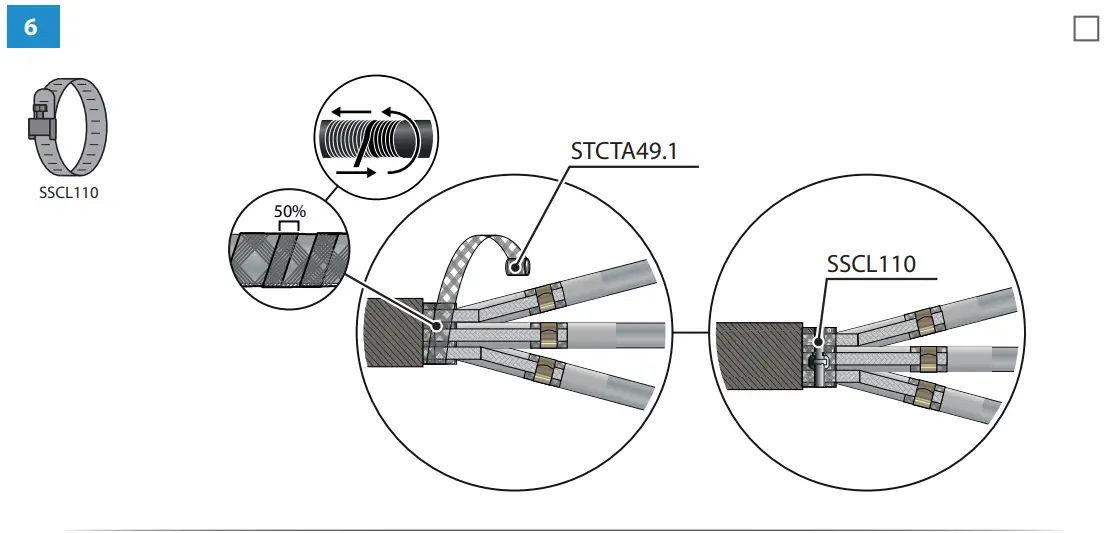 6

SSCL110

50%

STCTA49.1

SSCL110