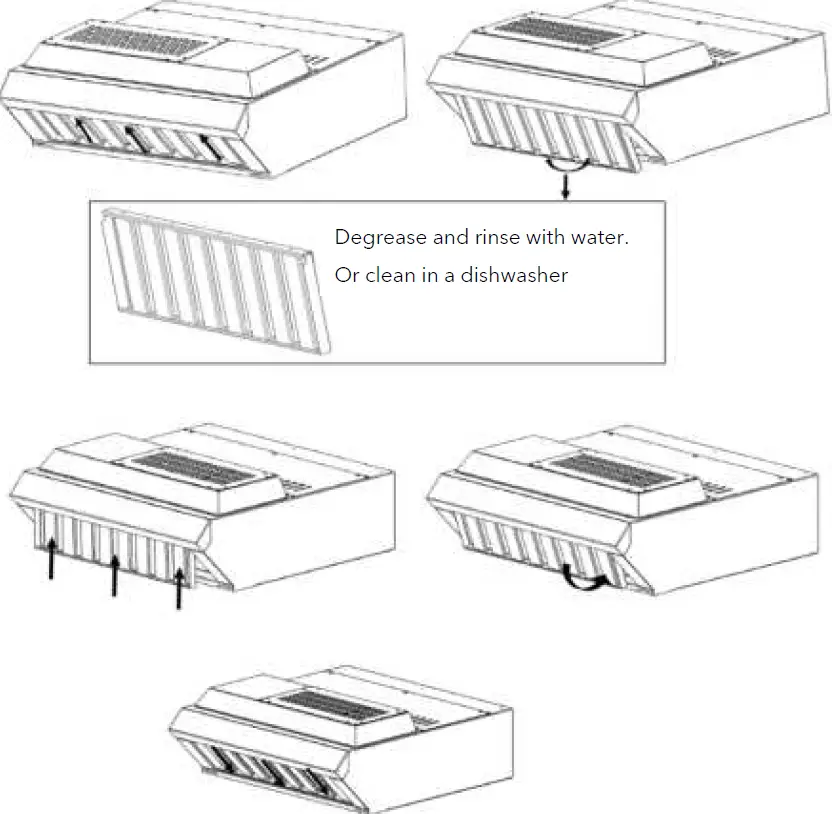 Degrease and rinse with water.
Or clean in a dishwasher