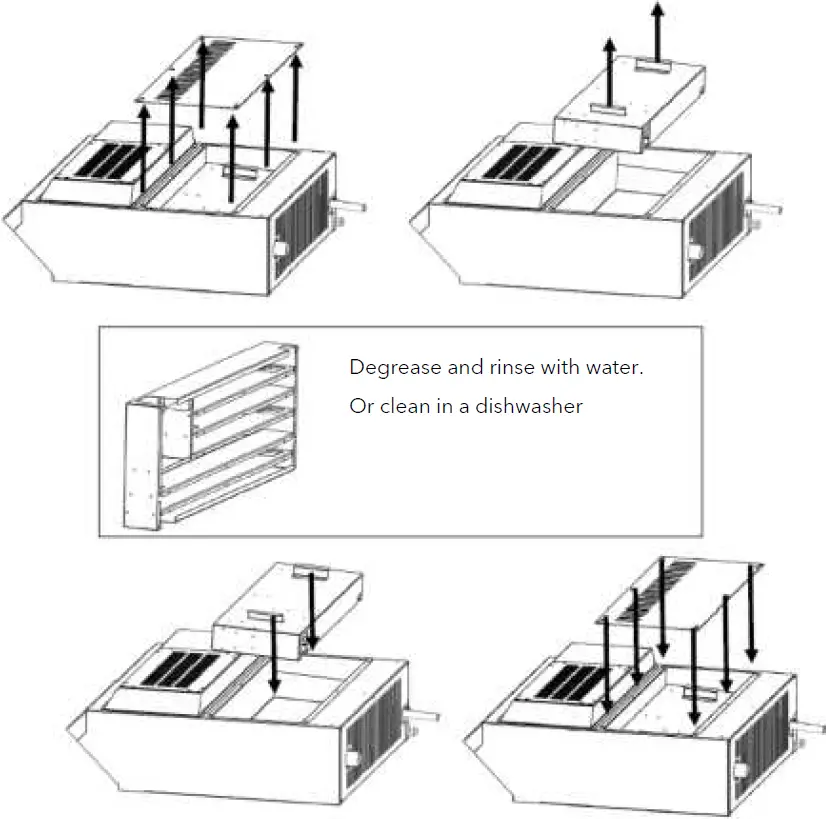 Degrease and rinse with water.

Or clean in a dishwasher