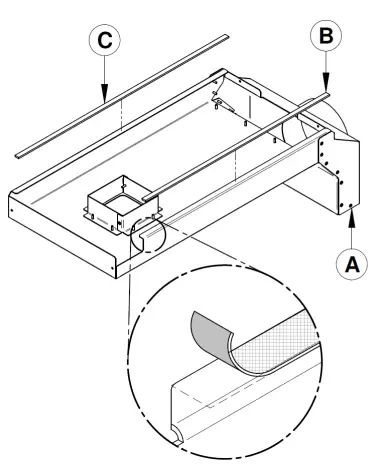 C
B
A