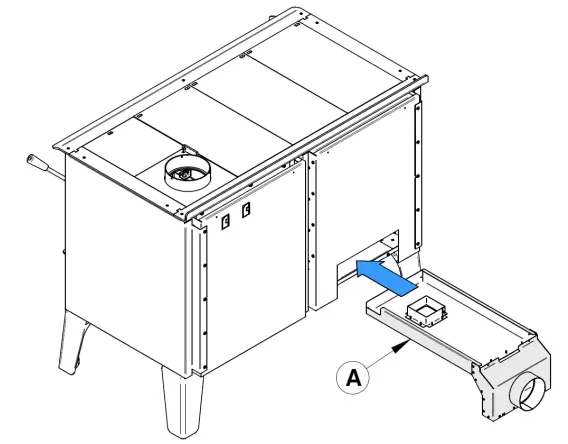 A