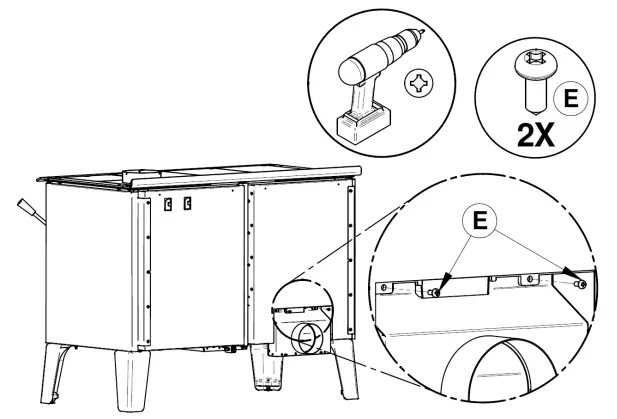 E
2X
E