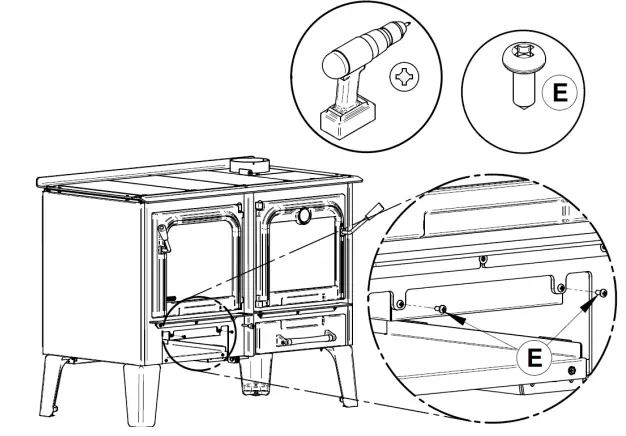 E

E