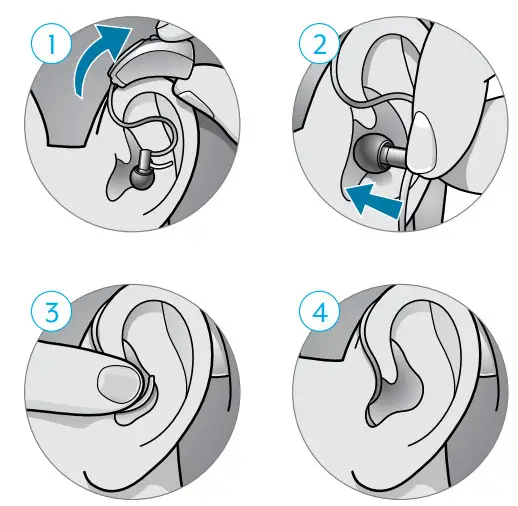 1

2

3

4