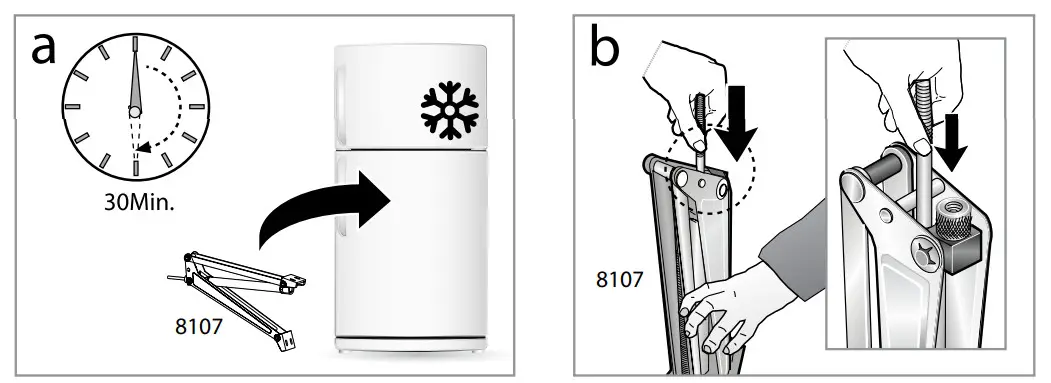 a

30Min.

8107

b

8107