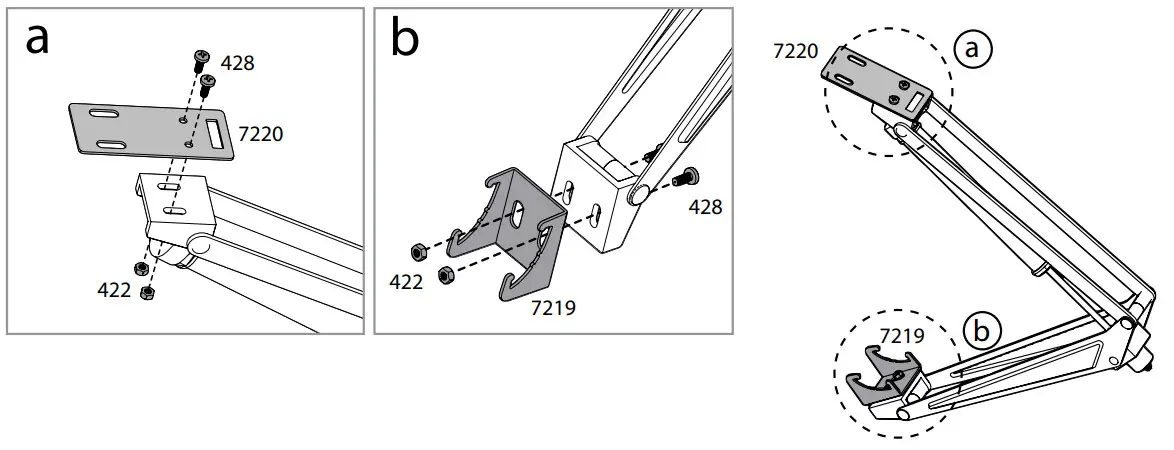 a
428
7220
422

b
428
422
7219

7220
a
7219
b