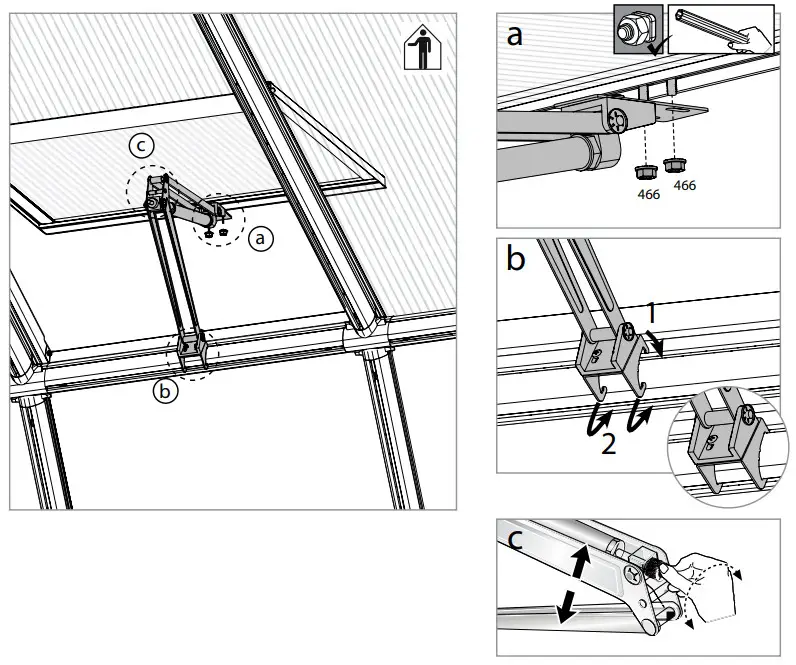 c
a
b
a
466
466
b
1
2
c