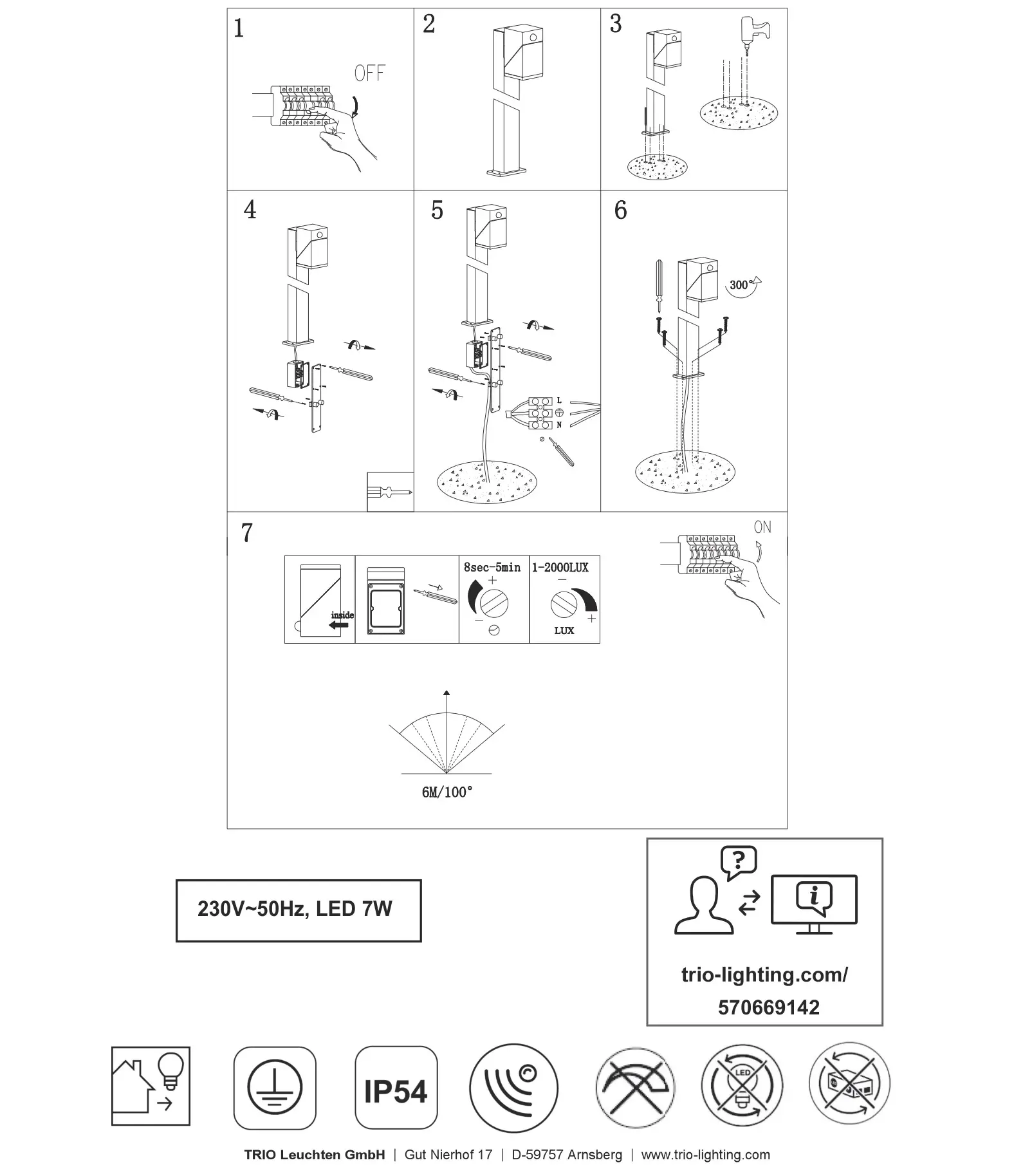 1
OFF

2

3

4

5
L
N

6
300°

7
inside
8sec-5min
+
−
1-2000LUX
−
+
LUX
ON

6M/100°

230V~50Hz, LED 7W

?
i
trio-lighting.com/
570669142

IP54
LED

TRIO Leuchten GmbH | Gut Nierhof 17 | D-59757 Arnsberg | www.trio-lighting.com