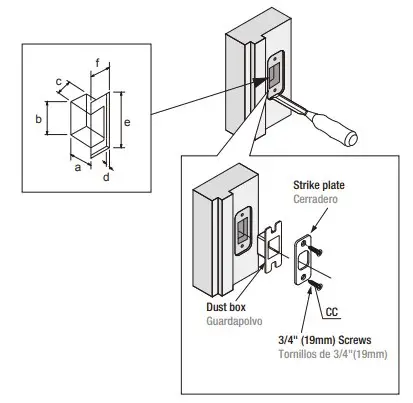 f
c
b
e
a
d

Strike plate
Cerradero

Dust box
Guardapolvo

CC

3/4" (19mm) Screws
Tornillos de 3/4"(19mm)