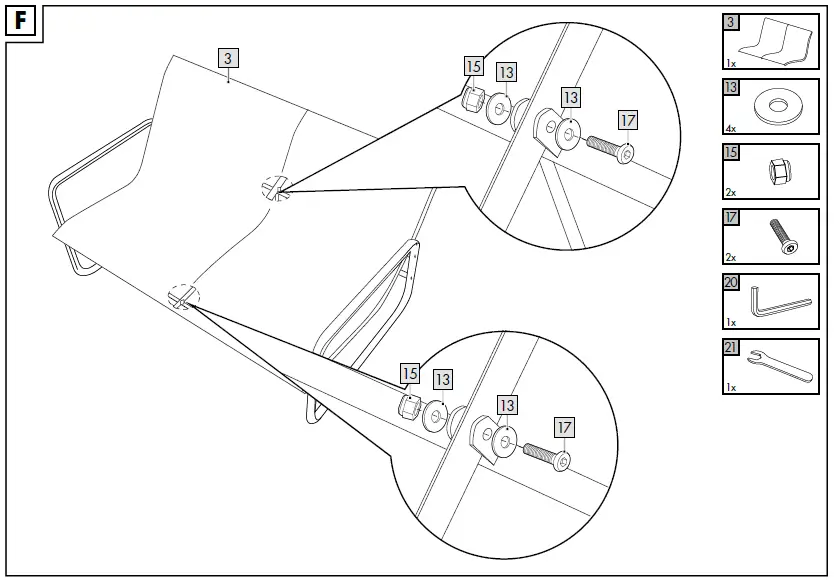 F

3

15
13
13
17

15
13
13
17

3
1x

13
4x

15
2x

17
2x

20
1x

21
1x