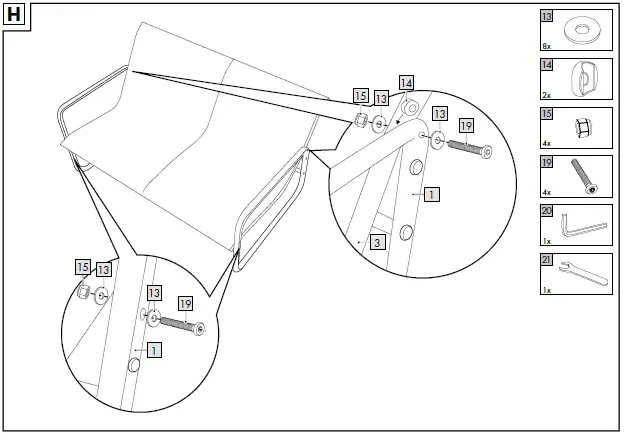 H

15
13
14
13
19
1
3

15
13
13
19
1

13
8x
14
2x
15
4x
19
4x
20
1x
21
1x