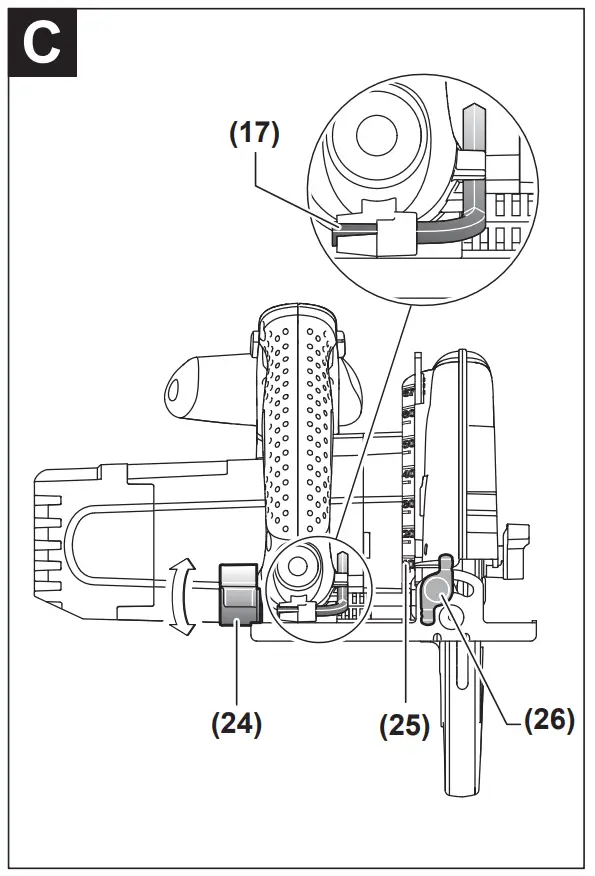 C

(17)

(24)

(25)

(26)