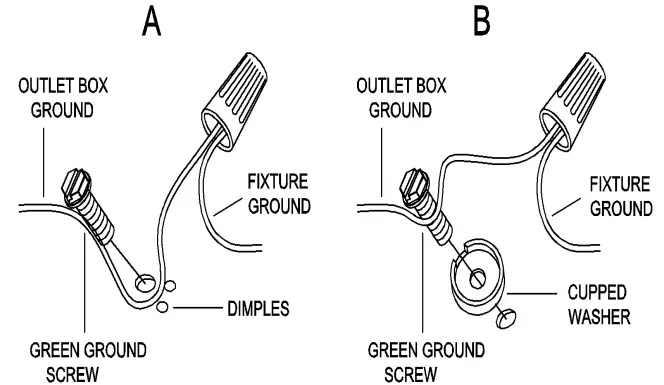 A

OUTLET BOX GROUND

FIXTURE GROUND

DIMPLES

GREEN GROUND SCREW

B

OUTLET BOX GROUND

FIXTURE GROUND

CUPPED WASHER

GREEN GROUND SCREW