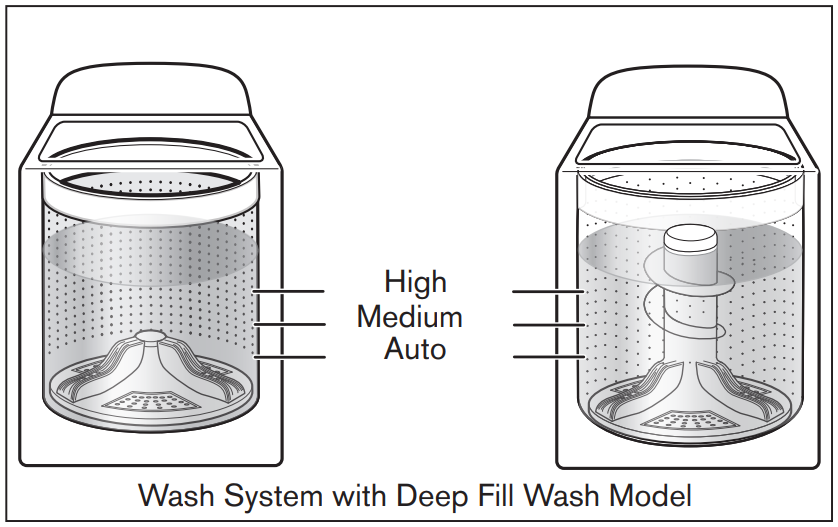 High
Medium
Auto

Wash System with Deep Fill Wash Model