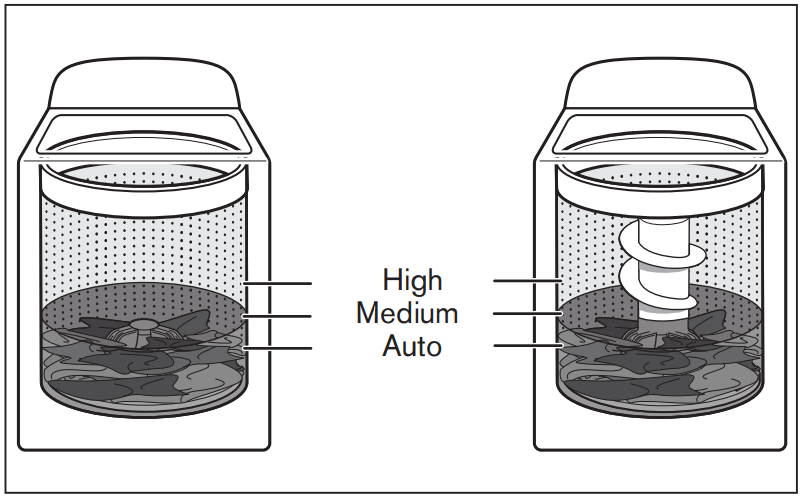 High
Medium
Auto