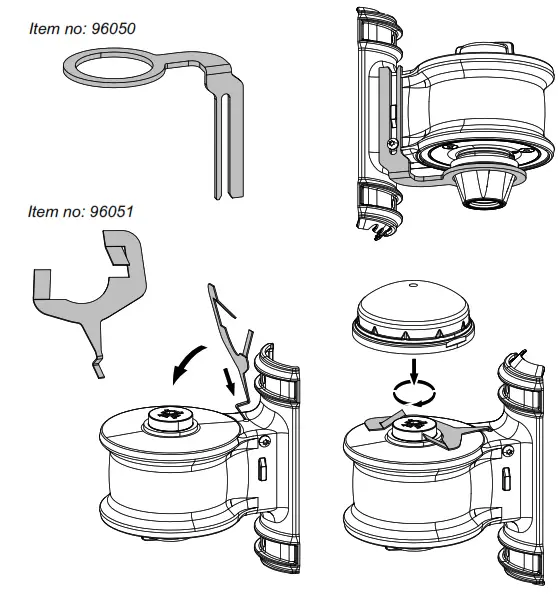 Item no: 96050

Item no: 96051