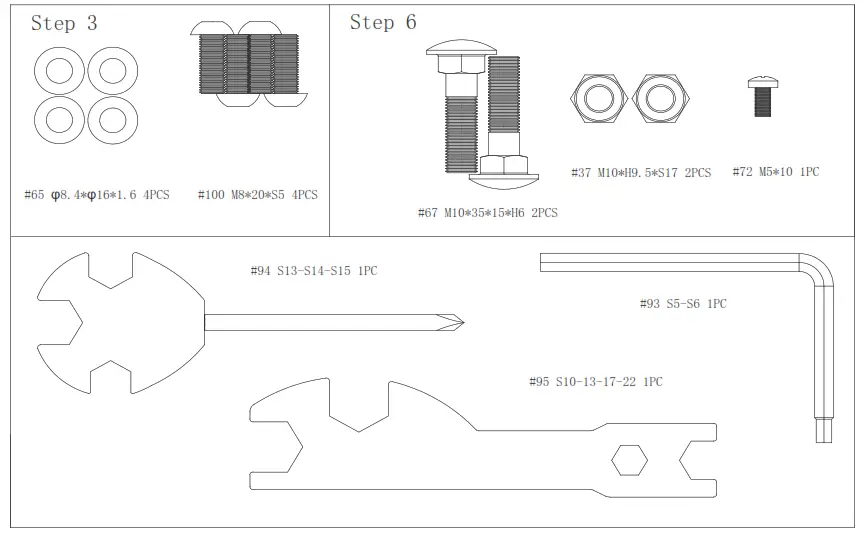 Step 3

#65 φ8.4*φ16*1.6 4PCS

#100 M8*20*S5 4PCS

Step 6

#67 M10*35*15*H6 2PCS

#37 M10*H9.5*S17 2PCS

#72 M5*10 1PC

#94 S13-S14-S15 1PC

#93 S5-S6 1PC

#95 S10-13-17-22 1PC