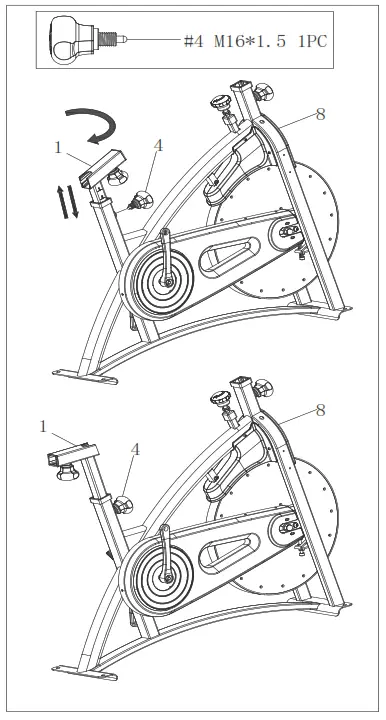 #4 M16*1.5 1PC

1
4
8

1
4
8