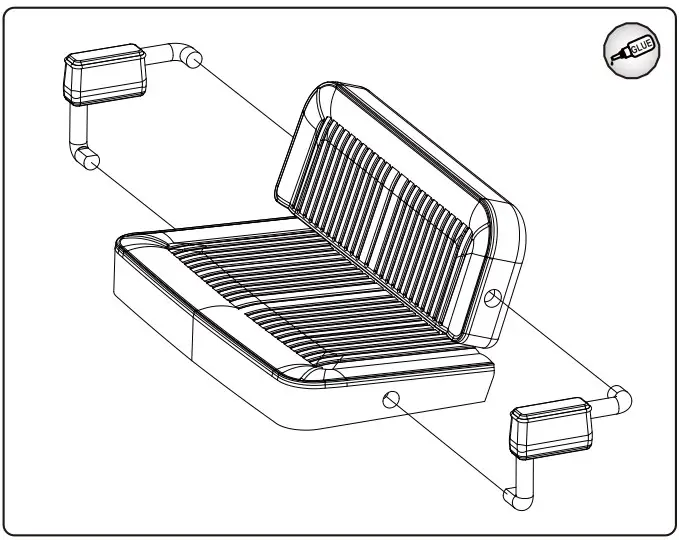 GLUE